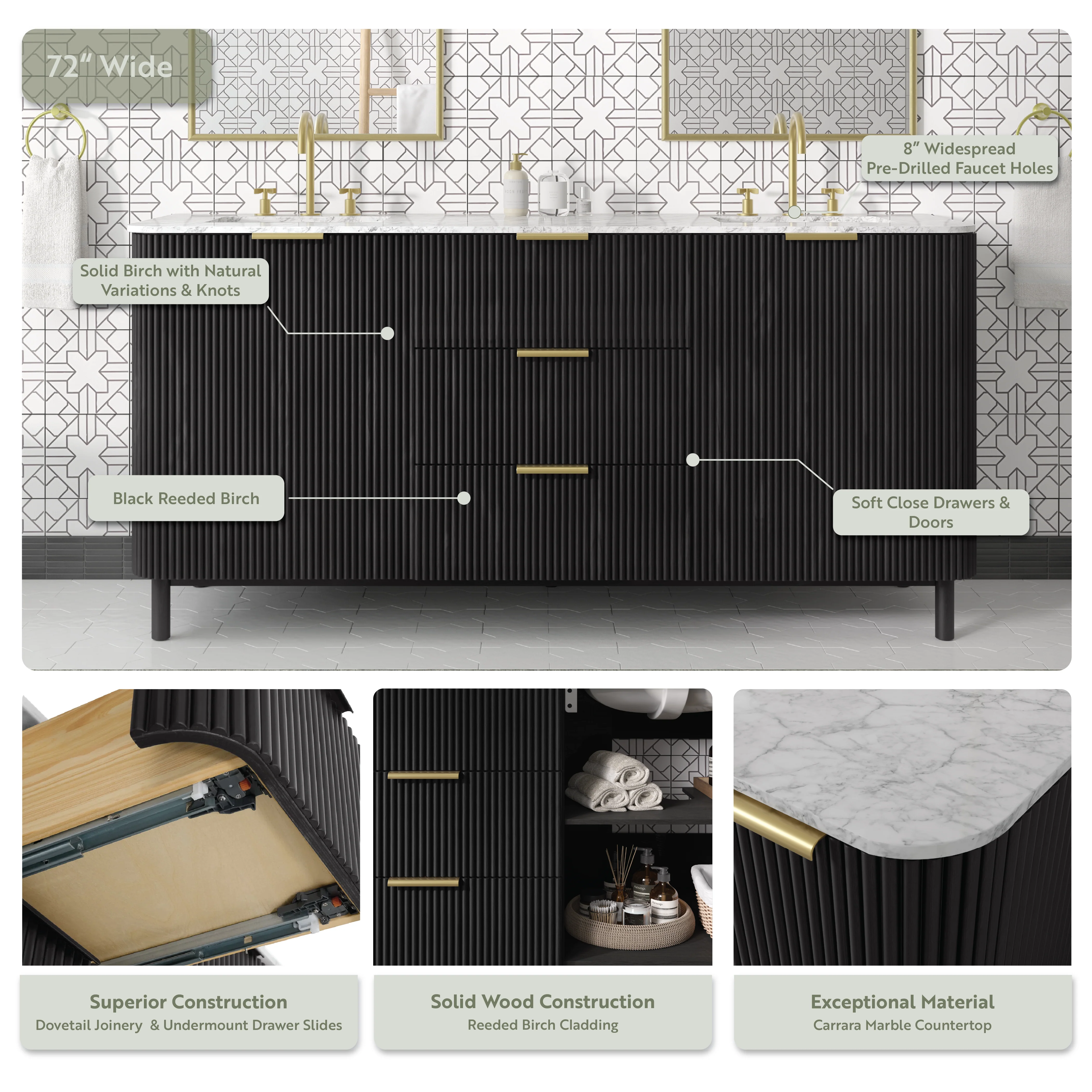 72" Wide

8" Widespread Pre-Drilled Faucet Holes

Solid Birch with Natural Variations & Knots

Black Reeded Birch

Soft Close Drawers & Doors

Superior Construction
Dovetail Joinery & Undermount Drawer Slides

Solid Wood Construction
Reeded Birch Cladding

Exceptional Material
Carrara Marble Countertop